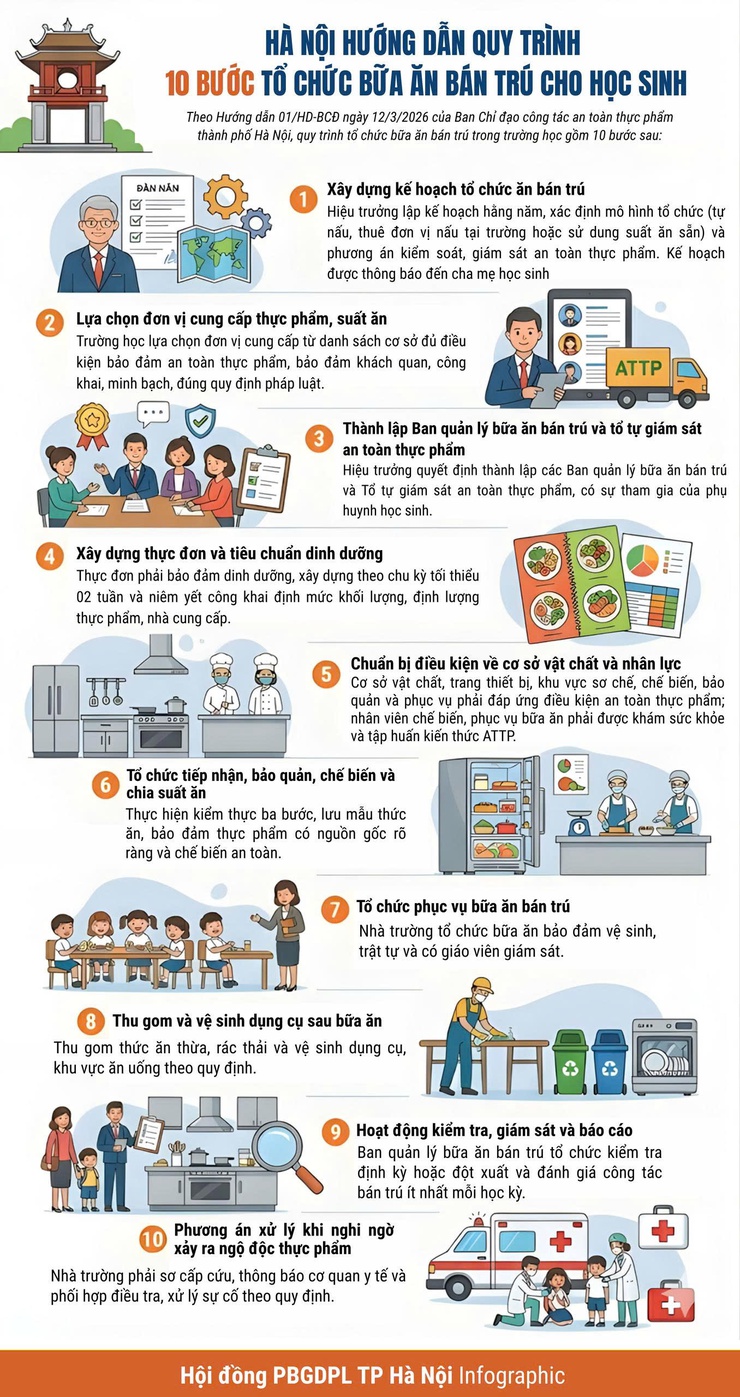 HÀ NỘI HƯỚNG DẪN QUY TRÌNH
10 BƯỚC TỔ CHỨC BỮA ĂN BÁN TRÚ CHO HỌC SINH

Theo Hướng dẫn 01/HD-BCĐ ngày 12/3/2026 của Ban Chỉ đạo công tác an toàn thực phẩm thành phố Hà Nội, quy trình tổ chức bữa ăn bán trú trong trường học gồm 10 bước sau:

ĐÀN NĂN

1 Xây dựng kế hoạch tổ chức ăn bán trú
Hiệu trưởng lập kế hoạch hằng năm, xác định mô hình tổ chức (tự nấu, thuê đơn vị nấu tại trường hoặc sử dung suất ăn sẵn) và phương án kiểm soát, giám sát an toàn thực phẩm. Kế hoạch được thông báo đến cha mẹ học sinh

2 Lựa chọn đơn vị cung cấp thực phẩm, suất ăn
Trường học lựa chọn đơn vị cung cấp từ danh sách cơ sở đủ điều kiện bảo đảm an toàn thực phẩm, bảo đảm khách quan, công khai, minh bạch, đúng quy định pháp luật.

ATTP

3 Thành lập Ban quản lý bữa ăn bán trú và tổ tự giám sát an toàn thực phẩm
Hiệu trưởng quyết định thành lập các Ban quản lý bữa ăn bán trú và Tổ tự giám sát an toàn thực phẩm, có sự tham gia của phụ huynh học sinh.

4 Xây dựng thực đơn và tiêu chuẩn dinh dưỡng
Thực đơn phải bảo đảm dinh dưỡng, xây dựng theo chu kỳ tối thiểu 02 tuần và niêm yết công khai định mức khối lượng, định lượng thực phẩm, nhà cung cấp.

5 Chuẩn bị điều kiện về cơ sở vật chất và nhân lực
Cơ sở vật chất, trang thiết bị, khu vực sơ chế, chế biến, bảo quản và phục vụ phải đáp ứng điều kiện an toàn thực phẩm; nhân viên chế biến, phục vụ bữa ăn phải được khám sức khỏe và tập huấn kiến thức ATTP.

6 Tổ chức tiếp nhận, bảo quản, chế biến và chia suất ăn
Thực hiện kiểm thực ba bước, lưu mẫu thức ăn, bảo đảm thực phẩm có nguồn gốc rõ ràng và chế biến an toàn.

7 Tổ chức phục vụ bữa ăn bán trú
Nhà trường tổ chức bữa ăn bảo đảm vệ sinh, trật tự và có giáo viên giám sát.

8 Thu gom và vệ sinh dụng cụ sau bữa ăn
Thu gom thức ăn thừa, rác thải và vệ sinh dụng cụ, khu vực ăn uống theo quy định.

9 Hoạt động kiểm tra, giám sát và báo cáo
Ban quản lý bữa ăn bán trú tổ chức kiểm tra định kỳ hoặc đột xuất và đánh giá công tác bán trú ít nhất mỗi học kỳ.

10 Phương án xử lý khi nghi ngờ xảy ra ngộ độc thực phẩm
Nhà trường phải sơ cấp cứu, thông báo cơ quan y tế và phối hợp điều tra, xử lý sự cố theo quy định.

Hội đồng PBGDPL TP Hà Nội Infographic