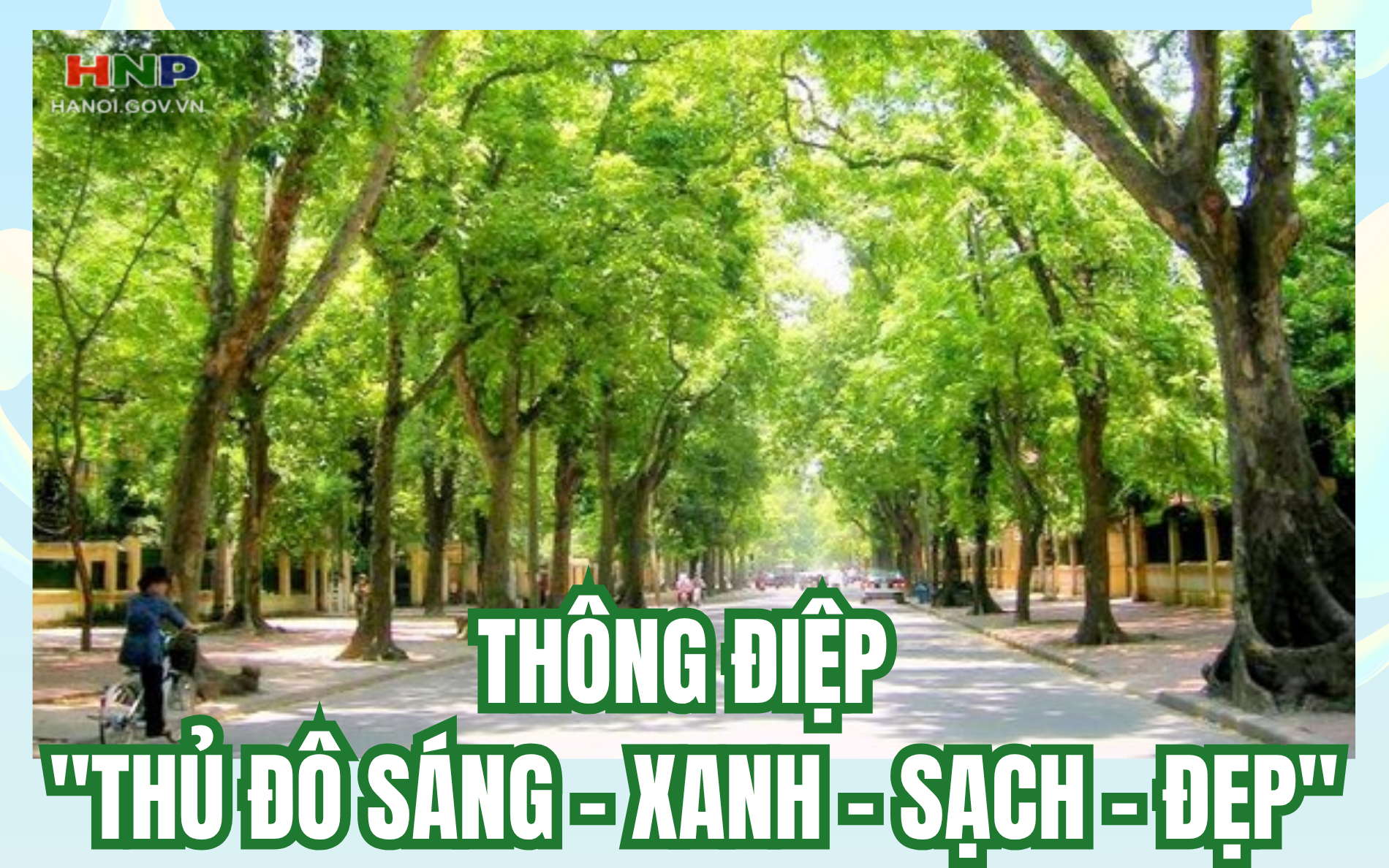 HNP
HANOI.GOV.VN

THÔNG ĐIỆP
"THỦ ĐÔ SÁNG - XANH - SẠCH - ĐẸP"