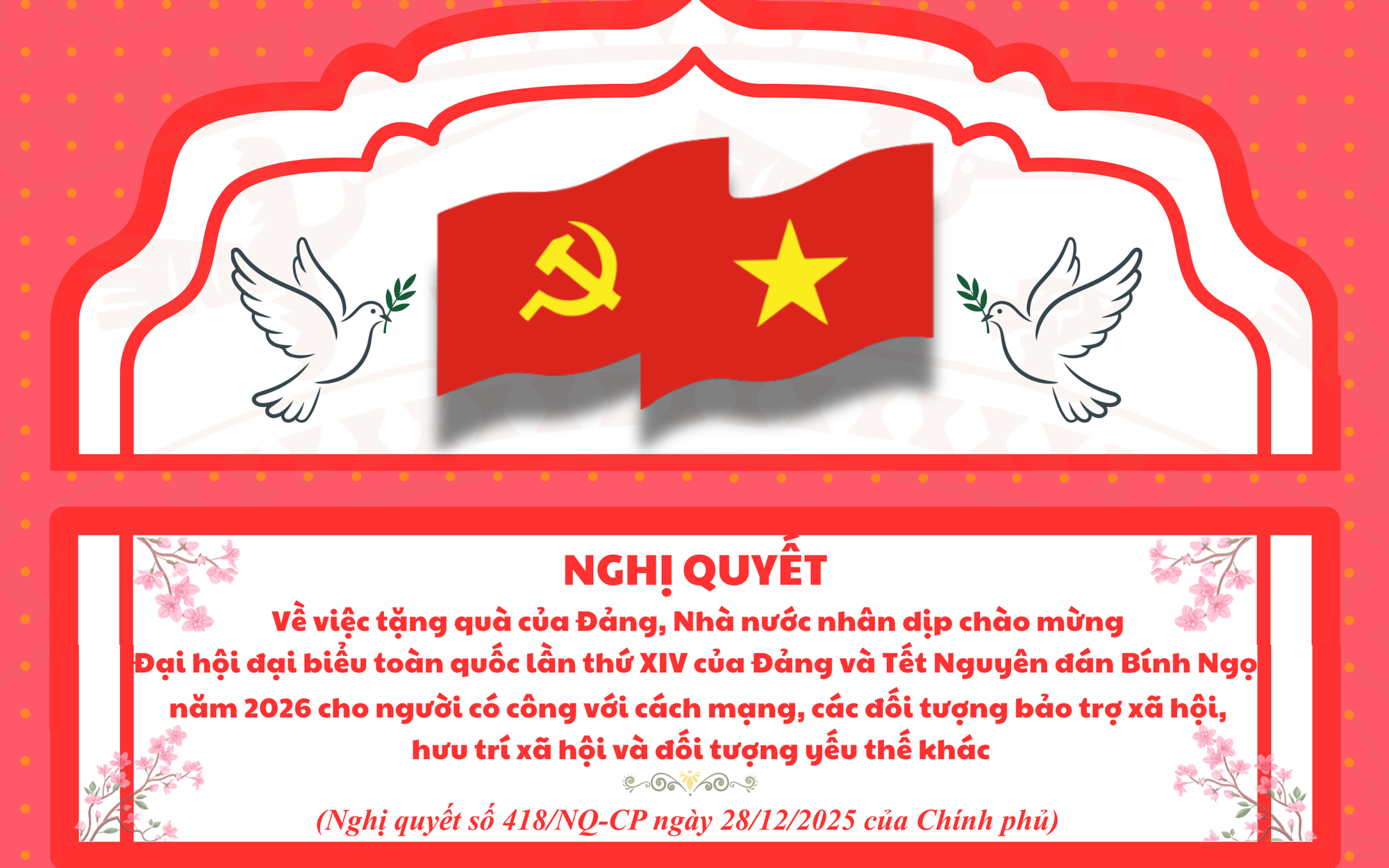 NGHỊ QUYẾT

Về việc tặng quà của Đảng, Nhà nước nhân dịp chào mừng Đại hội đại biểu toàn quốc lần thứ XIV của Đảng và Tết Nguyên đán Bính Ngọ năm 2026 cho người có công với cách mạng, các đối tượng bảo trợ xã hội, hưu trí xã hội và đối tượng yếu thế khác

(Nghị quyết số 418/NQ-CP ngày 28/12/2025 của Chính phủ)