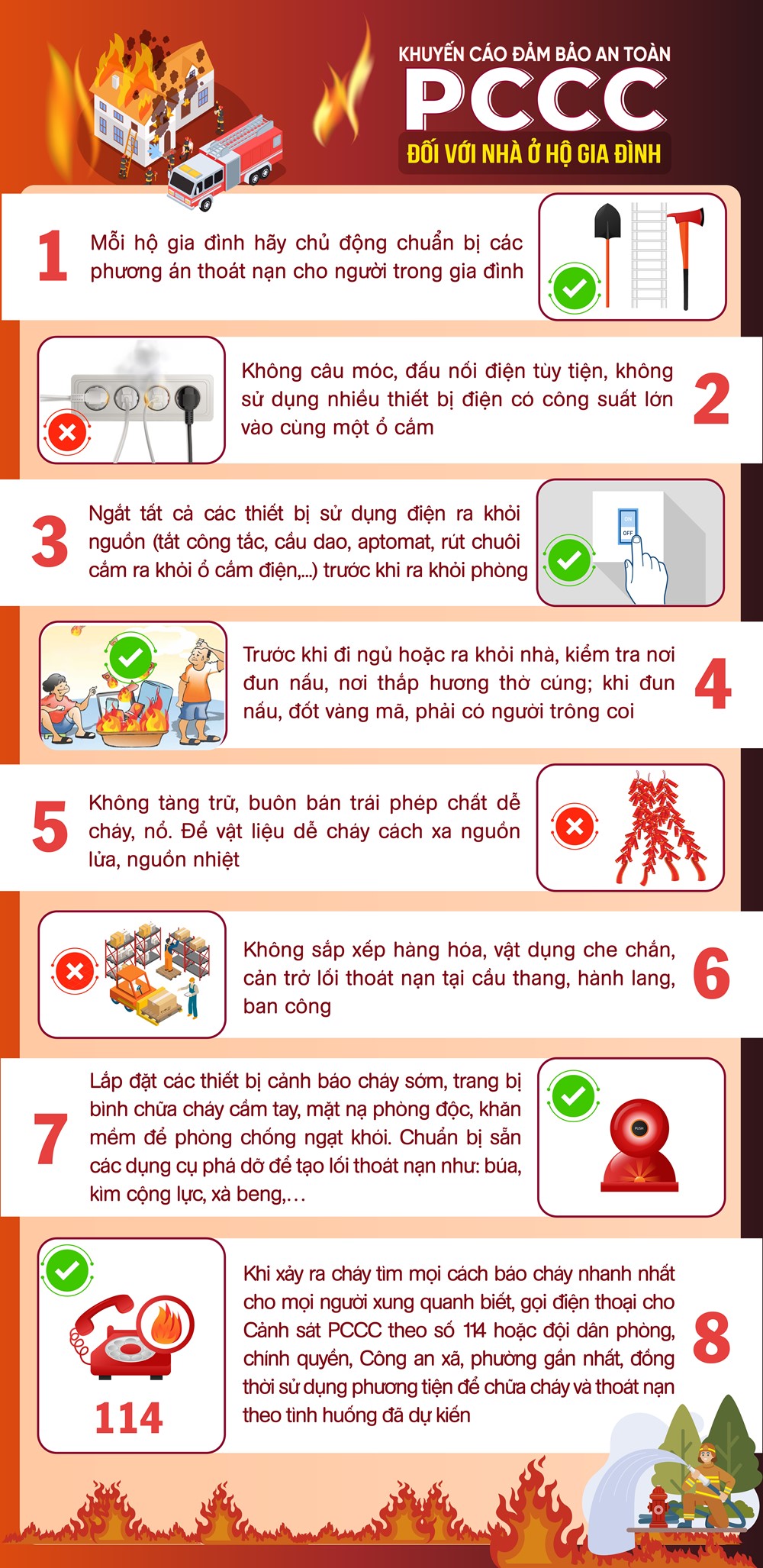 KHUYẾN CÁO ĐẢM BẢO AN TOÀN
PCCC
ĐỐI VỚI NHÀ Ở HỘ GIA ĐÌNH

1 Mỗi hộ gia đình hãy chủ động chuẩn bị các phương án thoát nạn cho người trong gia đình

Không câu móc, đấu nối điện tùy tiện, không sử dụng nhiều thiết bị điện có công suất lớn vào cùng một ổ cắm 2

3 Ngắt tất cả các thiết bị sử dụng điện ra khỏi nguồn (tắt công tắc, cầu dao, aptomat, rút chuôi cắm ra khỏi ổ cắm điện,...) trước khi ra khỏi phòng

ON
OFF

Trước khi đi ngủ hoặc ra khỏi nhà, kiểm tra nơi đun nấu, nơi thắp hương thờ cúng; khi đun nấu, đốt vàng mã, phải có người trông coi 4

5 Không tàng trữ, buôn bán trái phép chất dễ cháy, nổ. Để vật liệu dễ cháy cách xa nguồn lửa, nguồn nhiệt

Không sắp xếp hàng hóa, vật dụng che chắn, cản trở lối thoát nạn tại cầu thang, hành lang, ban công 6

7 Lắp đặt các thiết bị cảnh báo cháy sớm, trang bị bình chữa cháy cầm tay, mặt nạ phòng độc, khăn mềm để phòng chống ngạt khói. Chuẩn bị sẵn các dụng cụ phá dỡ để tạo lối thoát nạn như: búa, kìm cộng lực, xà beng,...

PUSH

114

Khi xảy ra cháy tìm mọi cách báo cháy nhanh nhất cho mọi người xung quanh biết, gọi điện thoại cho Cảnh sát PCCC theo số 114 hoặc đội dân phòng, chính quyền, Công an xã, phường gần nhất, đồng thời sử dụng phương tiện để chữa cháy và thoát nạn theo tình huống đã dự kiến 8